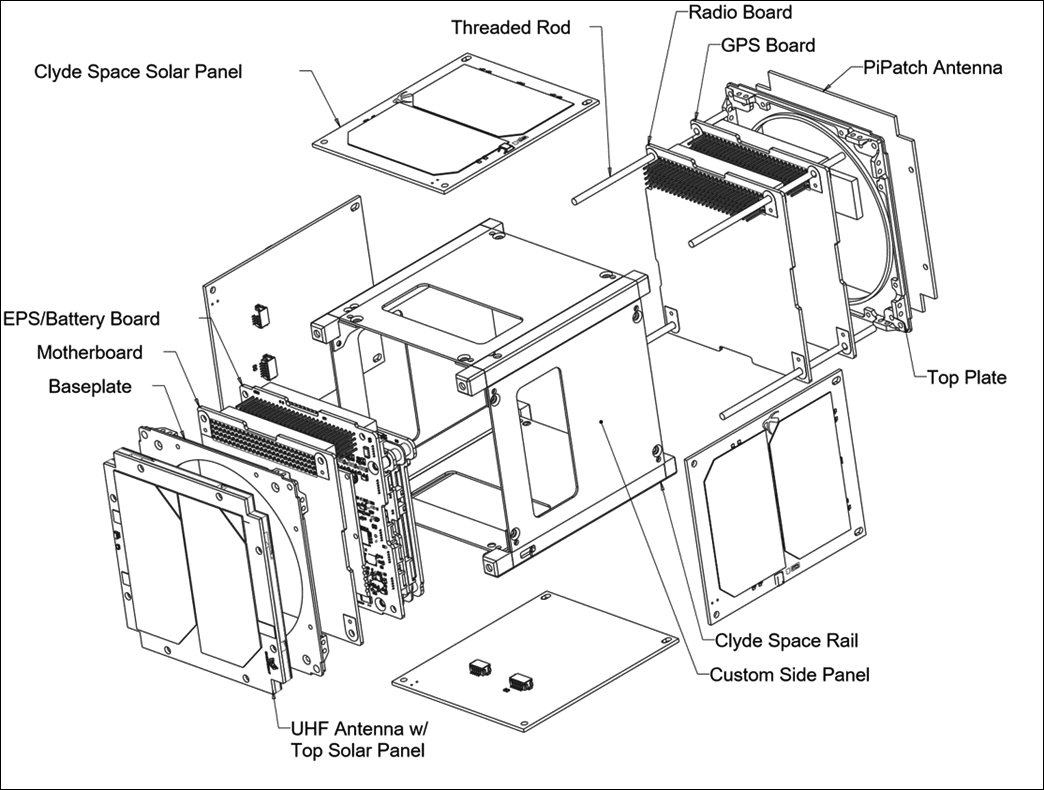 Threaded Rod
Radio Board
GPS Board
PiPatch Antenna
Clyde Space Solar Panel
EPS/Battery Board
Motherboard
Baseplate
Top Plate
Clyde Space Rail
Custom Side Panel
UHF Antenna w/ Top Solar Panel